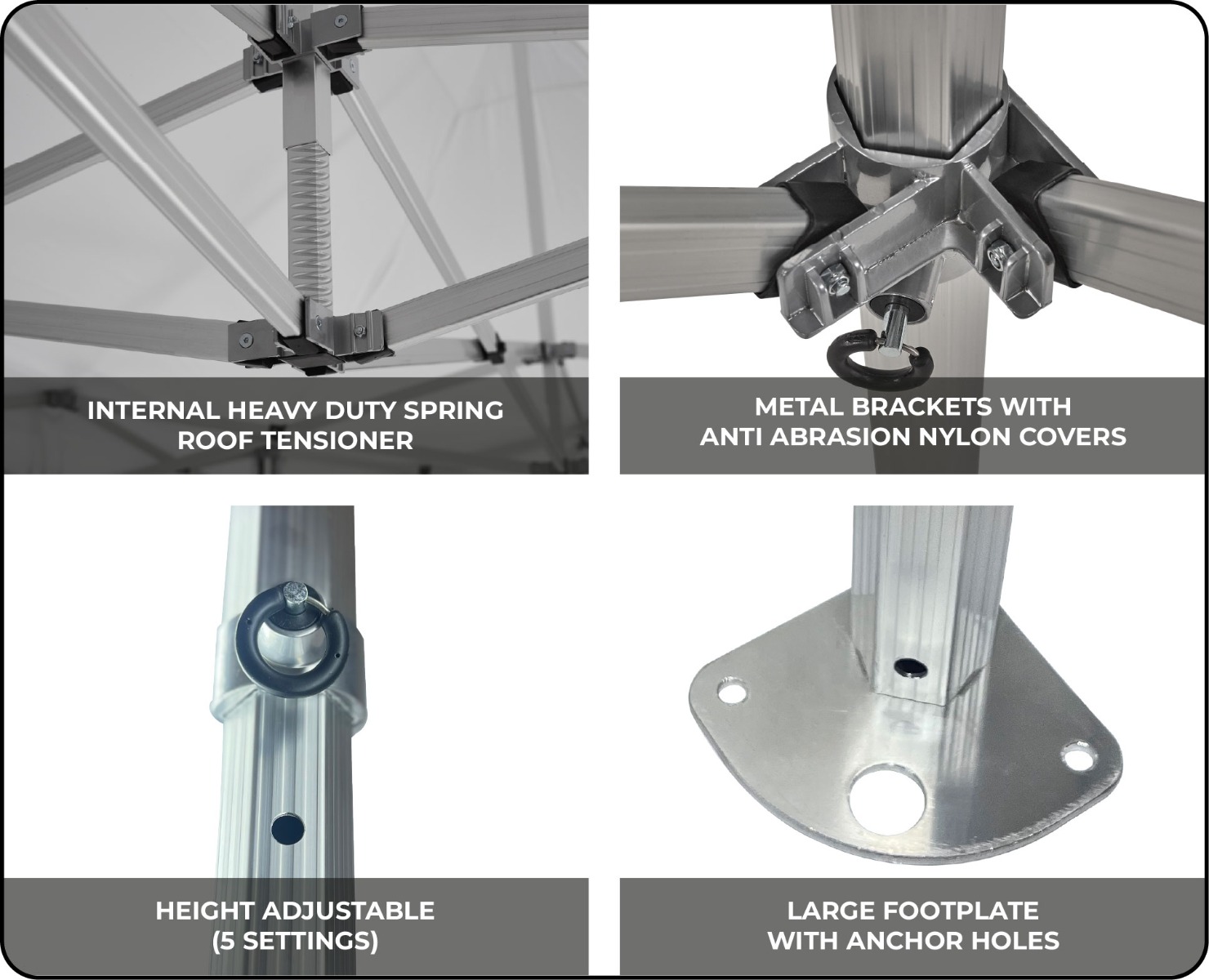 INTERNAL HEAVY DUTY SPRING ROOF TENSIONER

METAL BRACKETS WITH ANTI ABRASION NYLON COVERS

HEIGHT ADJUSTABLE (5 SETTINGS)

LARGE FOOTPLATE WITH ANCHOR HOLES