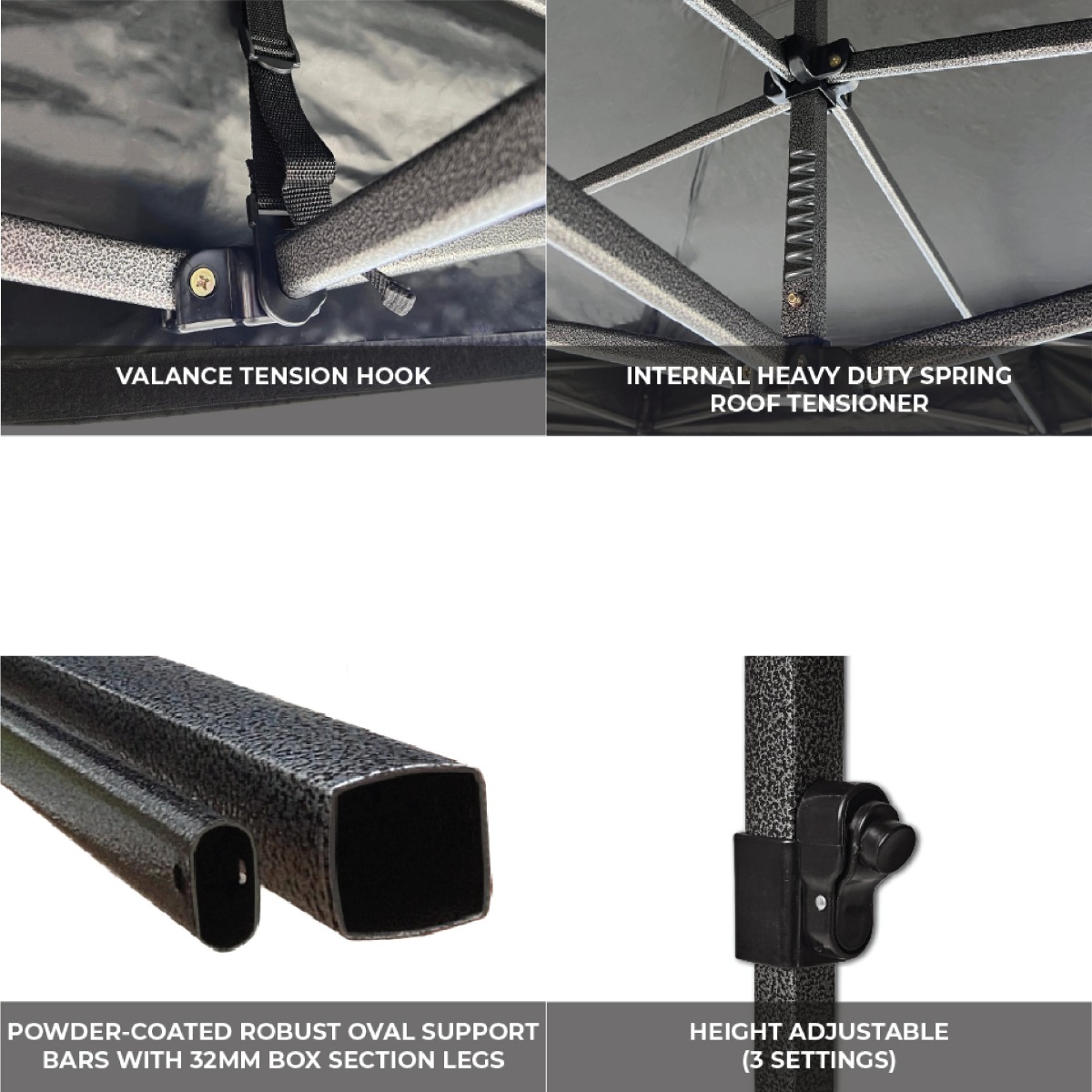 VALANCE TENSION HOOK

INTERNAL HEAVY DUTY SPRING ROOF TENSIONER

POWDER-COATED ROBUST OVAL SUPPORT BARS WITH 32MM BOX SECTION LEGS

HEIGHT ADJUSTABLE (3 SETTINGS)